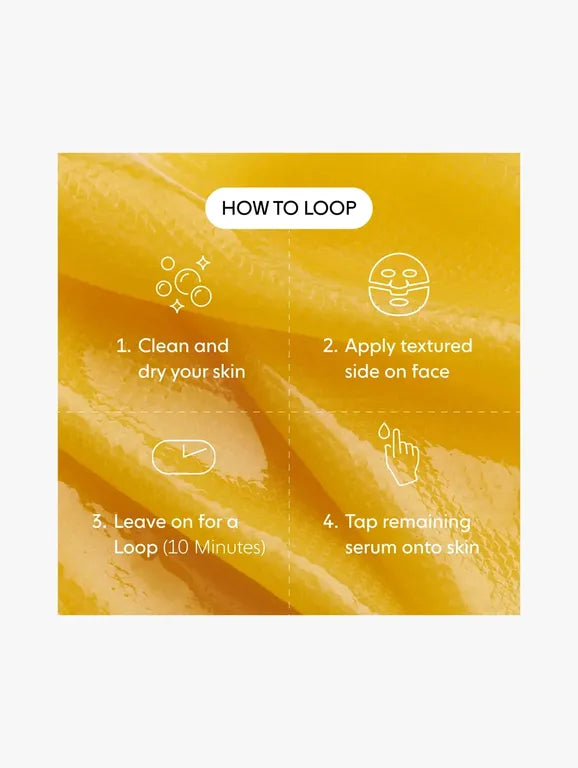 HOW TO LOOP

1. Clean and dry your skin

2. Apply textured side on face

3. Leave on for a Loop (10 Minutes)

4. Tap remaining serum onto skin